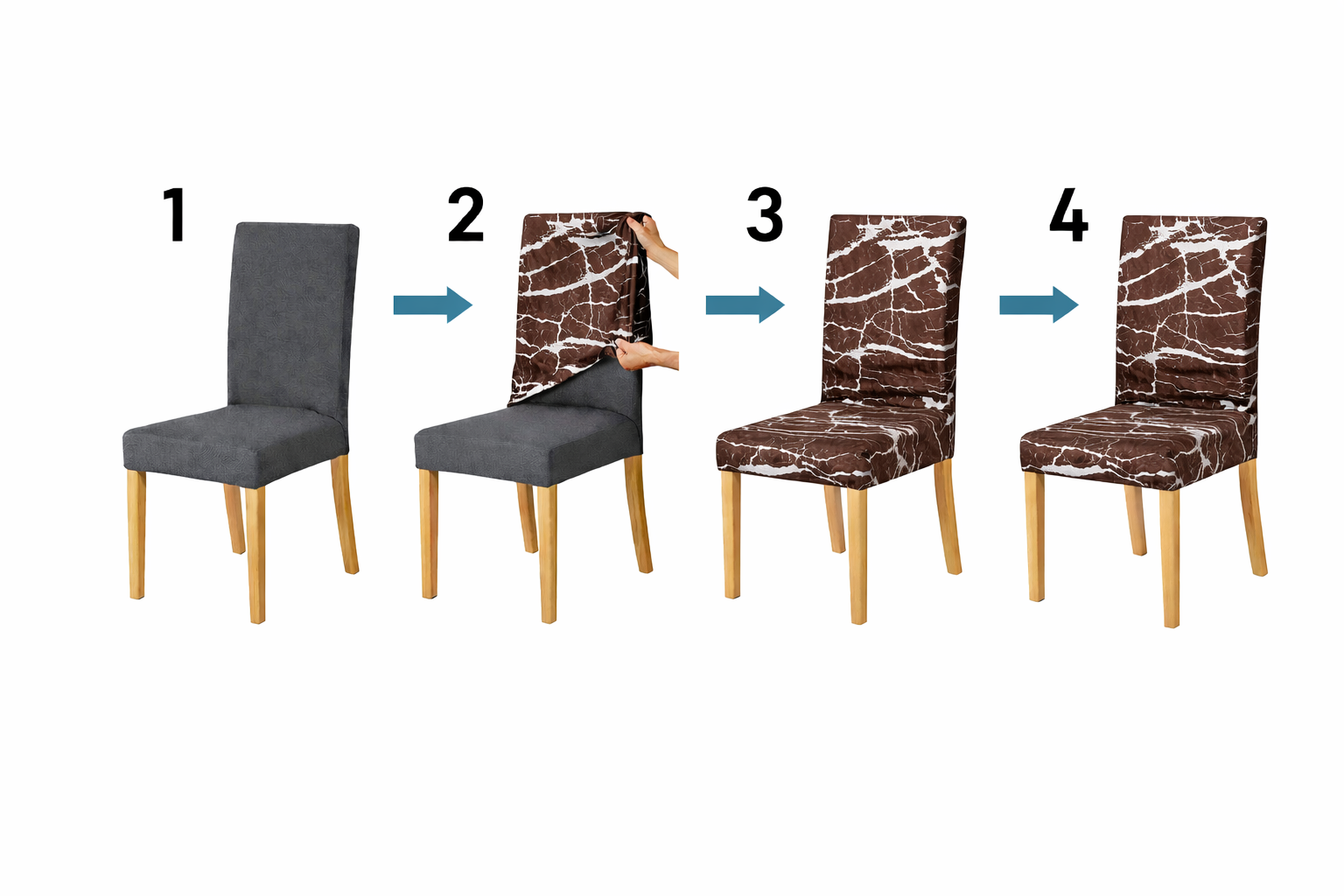 1

2

3

4