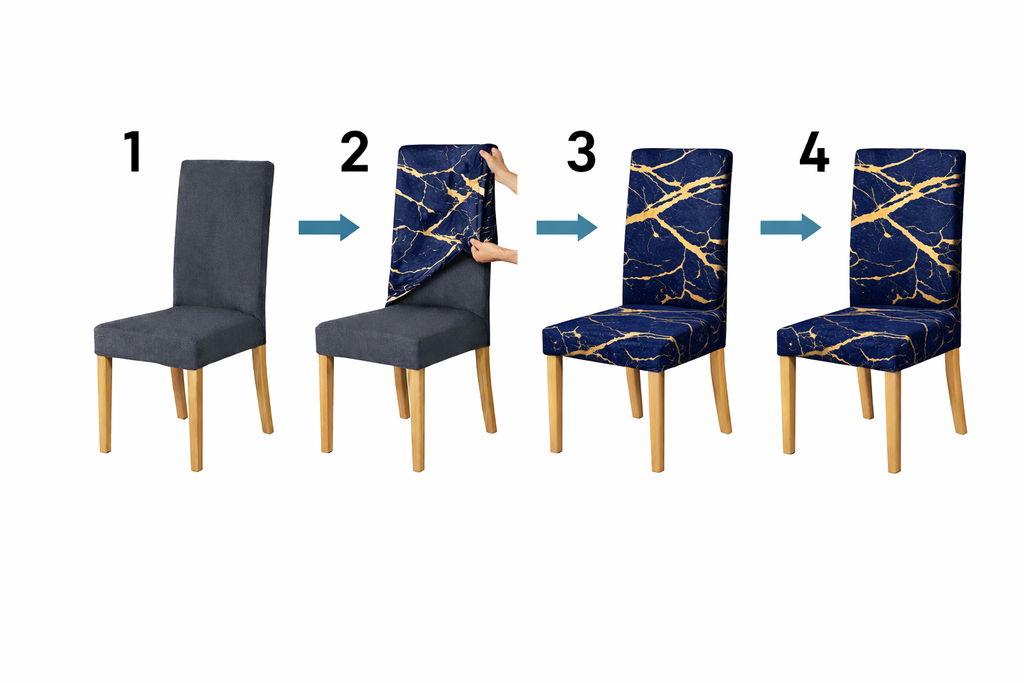 1

2

3

4