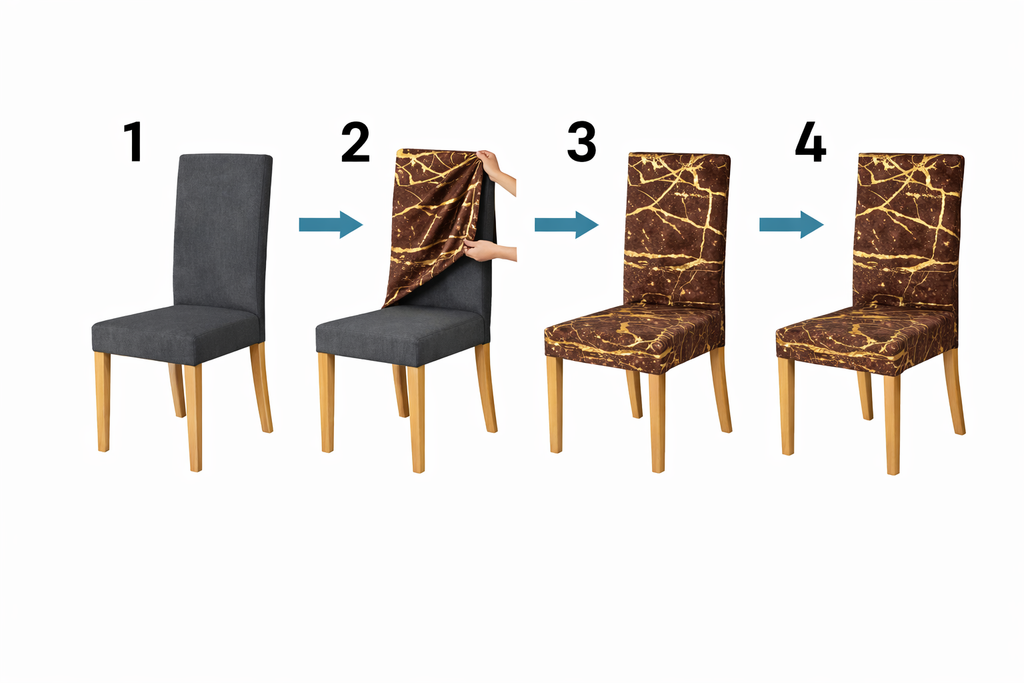 1
2
3
4