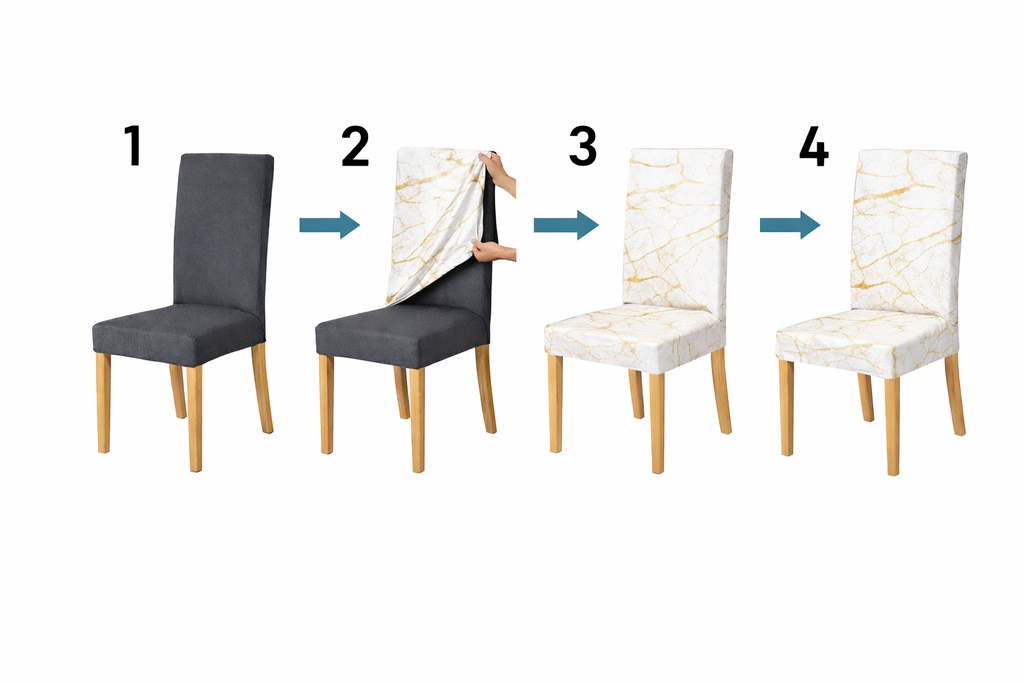 1

2

3

4