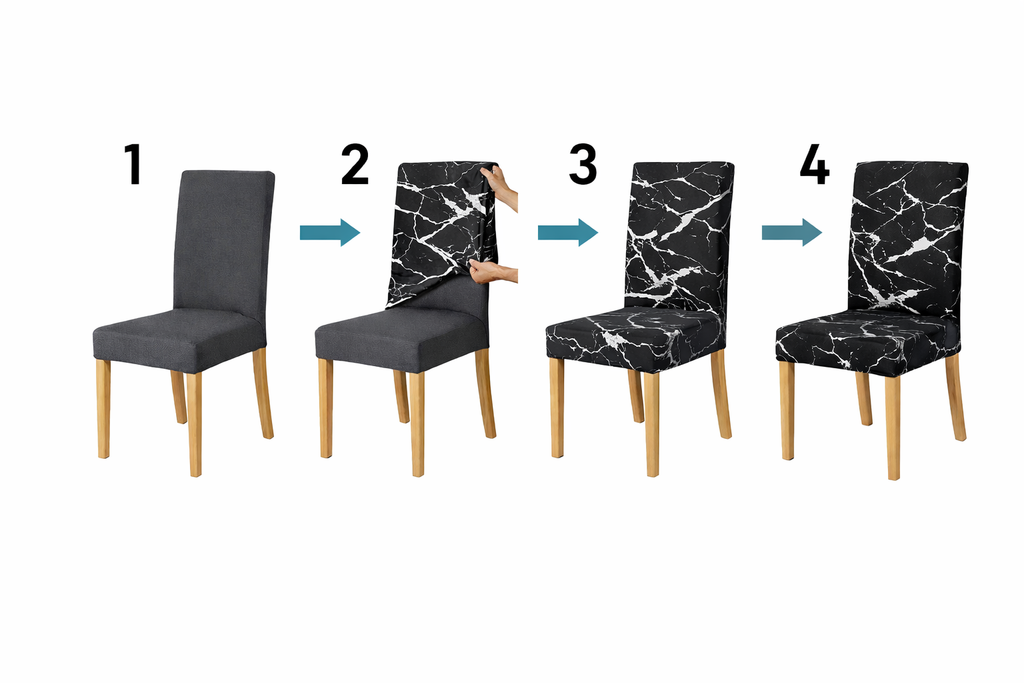 1
2
3
4